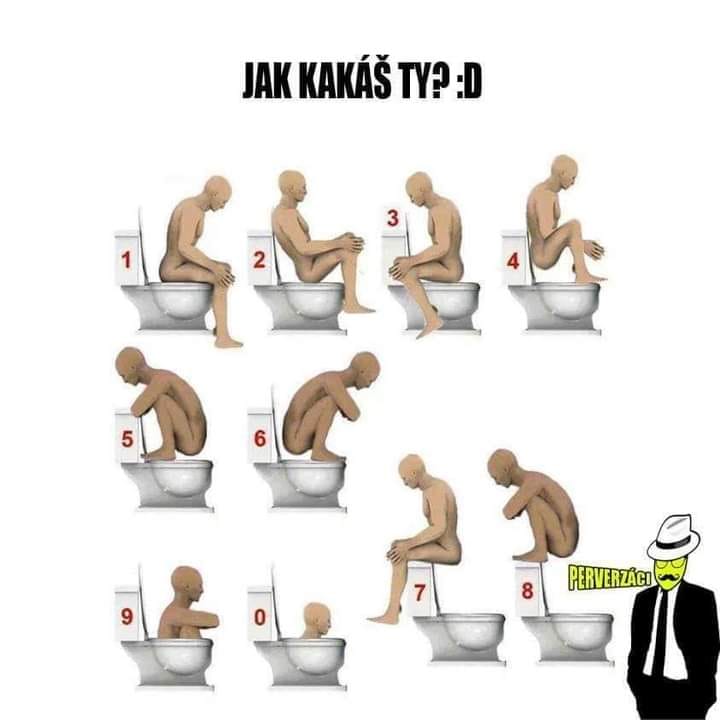 JAK KAKÁŠ TY? :D

1
2
3
4
5
6
9
0
7
8

PERVERZÁCI